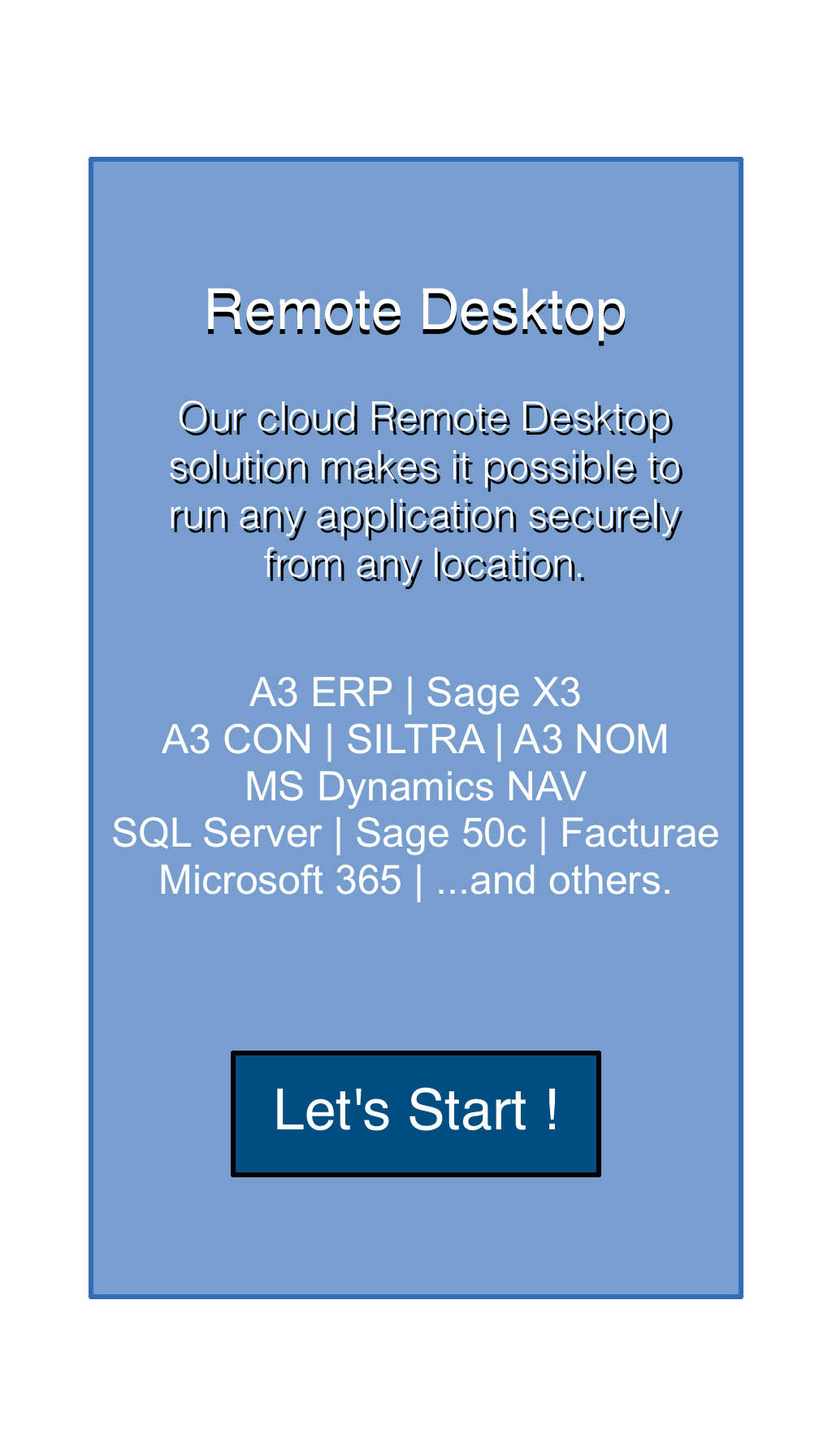 Remote Desktop

Our cloud Remote Desktop solution makes it possible to run any application securely from any location.

A3 ERP | Sage X3
A3 CON | SILTRA | A3 NOM
MS Dynamics NAV
SQL Server | Sage 50c | Facturae
Microsoft 365 | ...and others.

Let's Start !